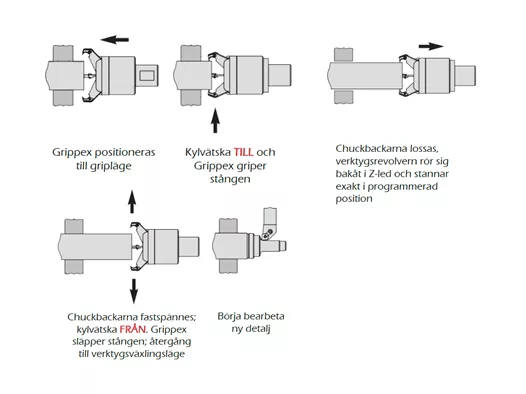 Grippex positioneras till gripläge

Kylvätska TILL och Grippex griper stången

Chuckbackarna lossas, verktygsrevolvern rör sig bakåt i Z-led och stannar exakt i programmerad position

Chuckbackarna fastspännes; kylvätska FRÅN. Grippex släpper stången; återgång till verktygsväxlingsläge

Börja bearbeta ny detalj